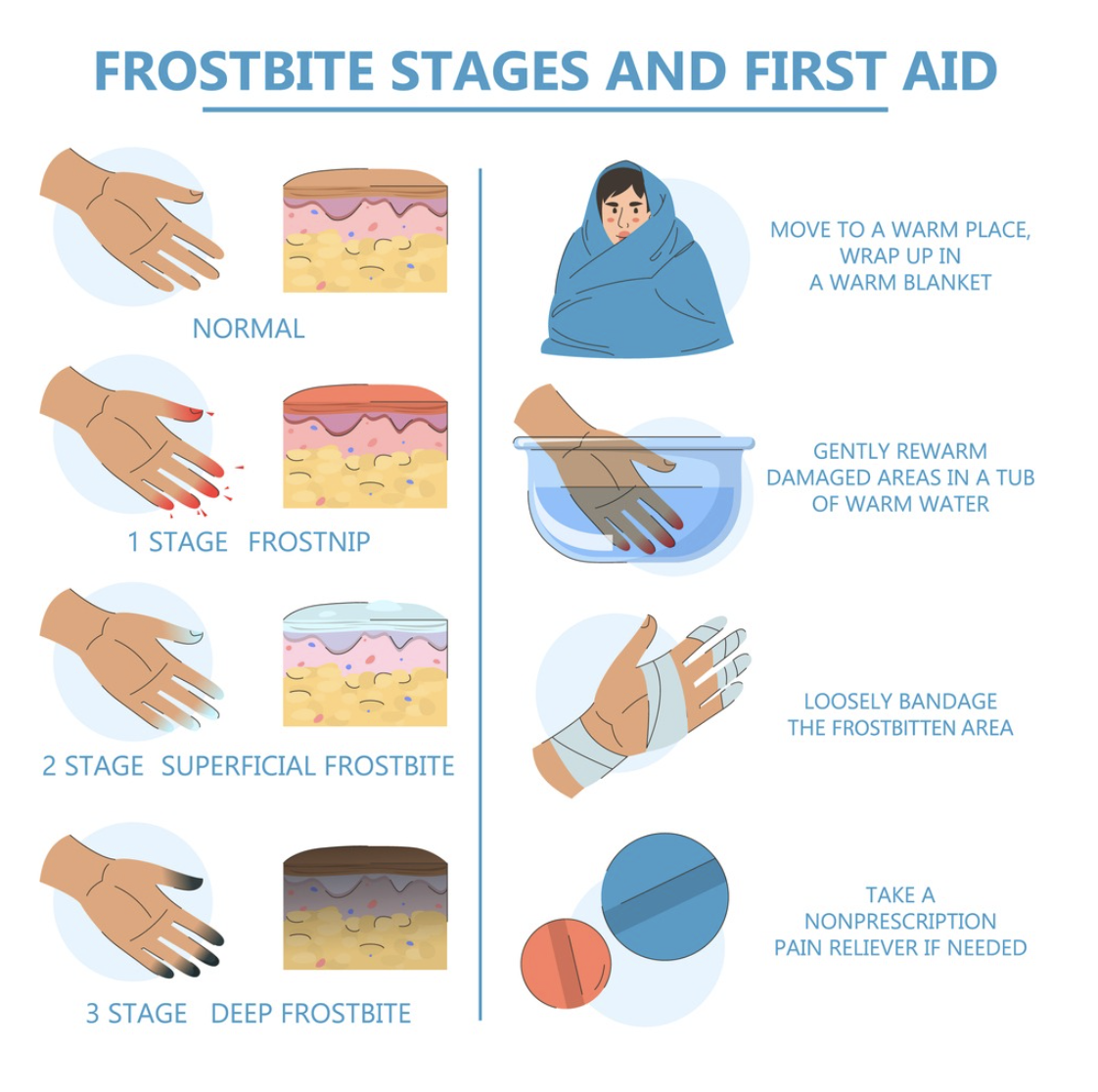 FROSTBITE STAGES AND FIRST AID

NORMAL

1 STAGE FROSTNIP

2 STAGE SUPERFICIAL FROSTBITE

3 STAGE DEEP FROSTBITE

MOVE TO A WARM PLACE, WRAP UP IN A WARM BLANKET

GENTLY REWARM DAMAGED AREAS IN A TUB OF WARM WATER

LOOSELY BANDAGE THE FROSTBITTEN AREA

TAKE A NONPRESCRIPTION PAIN RELIEVER IF NEEDED