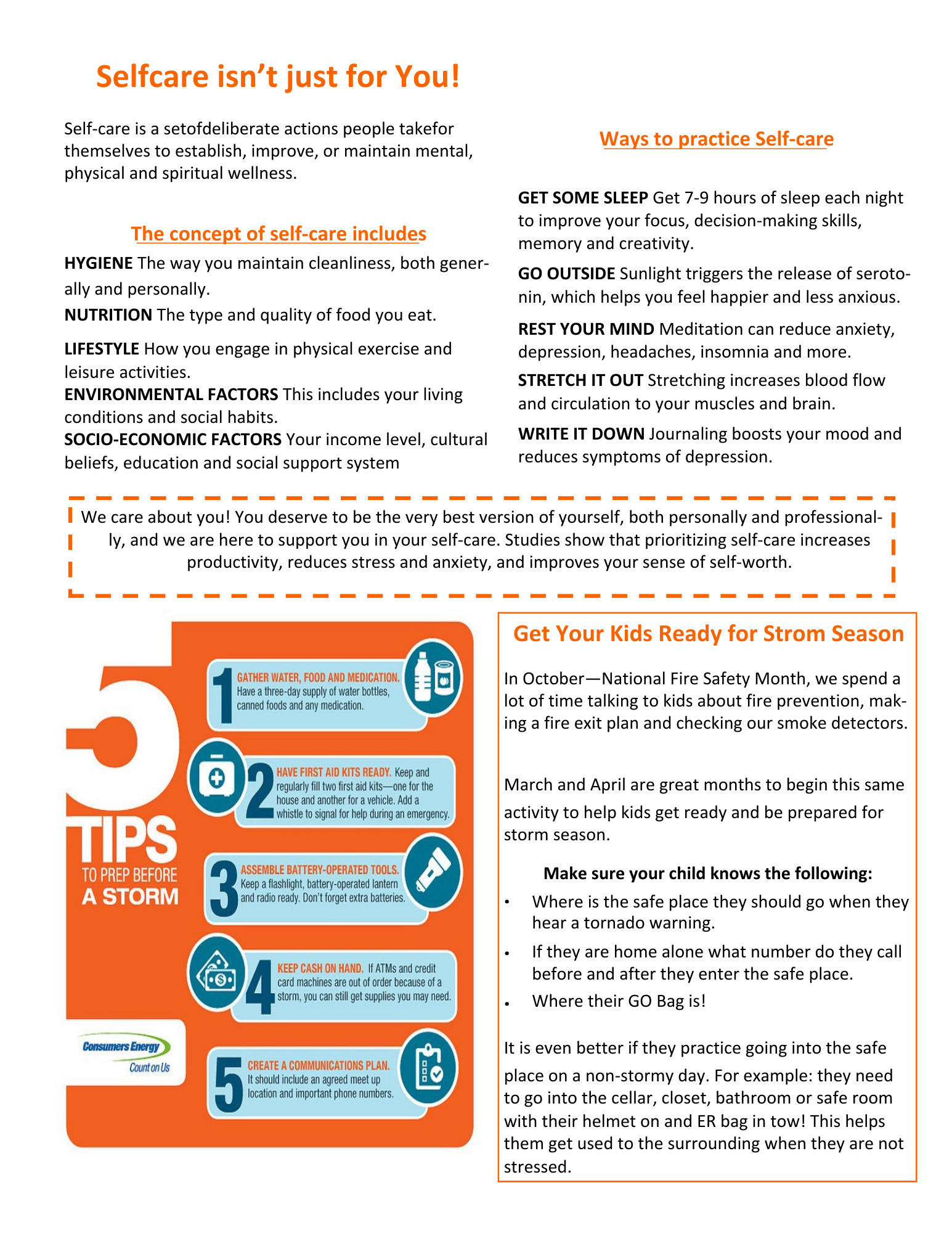 Selfcare isn't just for You!

Self-care is a setofdeliberate actions people takefor themselves to establish, improve, or maintain mental, physical and spiritual wellness.

The concept of self-care includes

HYGIENE The way you maintain cleanliness, both generally and personally.

NUTRITION The type and quality of food you eat.

LIFESTYLE How you engage in physical exercise and leisure activities.

ENVIRONMENTAL FACTORS This includes your living conditions and social habits.

SOCIO-ECONOMIC FACTORS Your income level, cultural beliefs, education and social support system

Ways to practice Self-care

GET SOME SLEEP Get 7-9 hours of sleep each night to improve your focus, decision-making skills, memory and creativity.

GO OUTSIDE Sunlight triggers the release of serotonin, which helps you feel happier and less anxious.

REST YOUR MIND Meditation can reduce anxiety, depression, headaches, insomnia and more.

STRETCH IT OUT Stretching increases blood flow and circulation to your muscles and brain.

WRITE IT DOWN Journaling boosts your mood and reduces symptoms of depression.

We care about you! You deserve to be the very best version of yourself, both personally and professionally, and we are here to support you in your self-care. Studies show that prioritizing self-care increases productivity, reduces stress and anxiety, and improves your sense of self-worth.

5 TIPS TO PREP BEFORE A STORM

1 GATHER WATER, FOOD AND MEDICATION. Have a three-day supply of water bottles, canned foods and any medication.

2 HAVE FIRST AID KITS READY. Keep and regularly fill two first aid kits—one for the house and another for a vehicle. Add a whistle to signal for help during an emergency.

3 ASSEMBLE BATTERY-OPERATED TOOLS. Keep a flashlight, battery-operated lantern and radio ready. Don't forget extra batteries.

4 KEEP CASH ON HAND. If ATMs and credit card machines are out of order because of a storm, you can still get supplies you may need.

5 CREATE A COMMUNICATIONS PLAN. It should include an agreed meet up location and important phone numbers.

Consumers Energy
Count on Us

Get Your Kids Ready for Strom Season

In October—National Fire Safety Month, we spend a lot of time talking to kids about fire prevention, making a fire exit plan and checking our smoke detectors.

March and April are great months to begin this same activity to help kids get ready and be prepared for storm season.

Make sure your child knows the following:

• Where is the safe place they should go when they hear a tornado warning.
• If they are home alone what number do they call before and after they enter the safe place.
• Where their GO Bag is!

It is even better if they practice going into the safe place on a non-stormy day. For example: they need to go into the cellar, closet, bathroom or safe room with their helmet on and ER bag in tow! This helps them get used to the surrounding when they are not stressed.